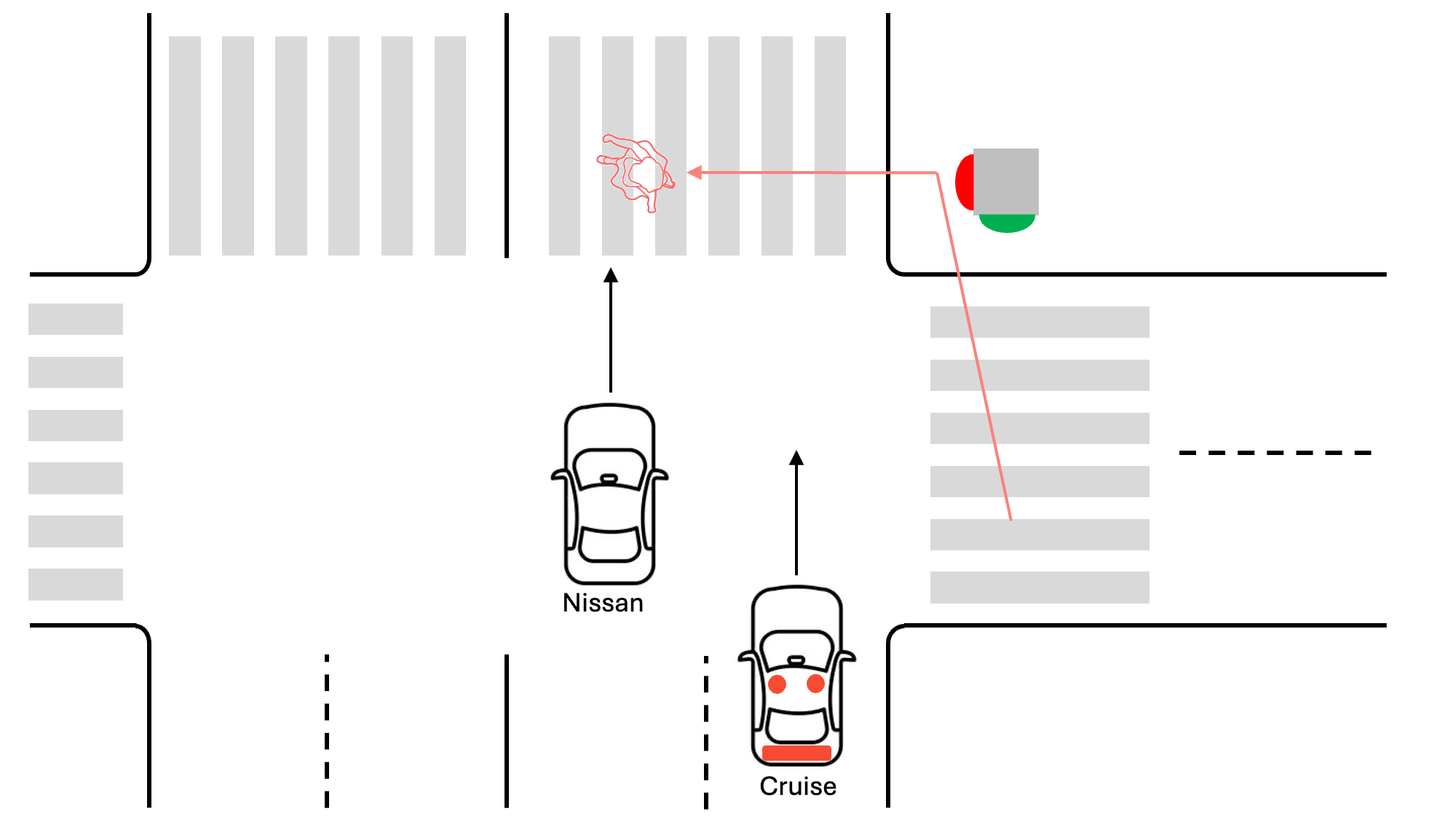 Nissan

Cruise